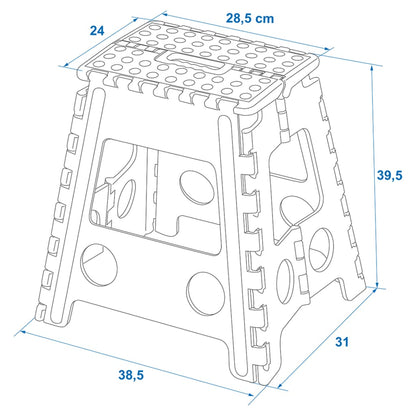 24

28,5 cm

39,5

31

38,5