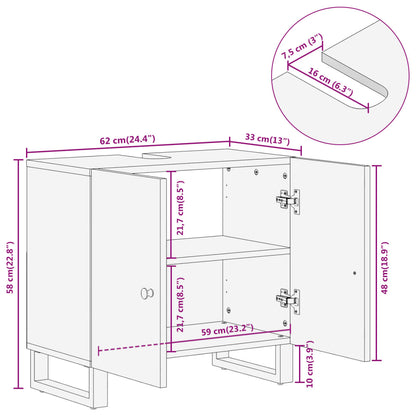 7,5 cm (3")
16 cm (6.3")
62 cm(24.4")
33 cm(13")
58 cm(22.8")
21,7 cm(8.5")
21,7 cm(8.5")
59 cm(23.2")
48 cm(18.9")
10 cm(3.9")