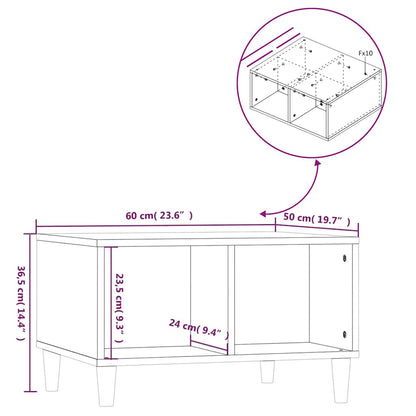 Fx10

60 cm( 23.6" )

50 cm( 19.7" )

36,5 cm( 14.4" )

23,5 cm( 9.3" )

24 cm( 9.4" )