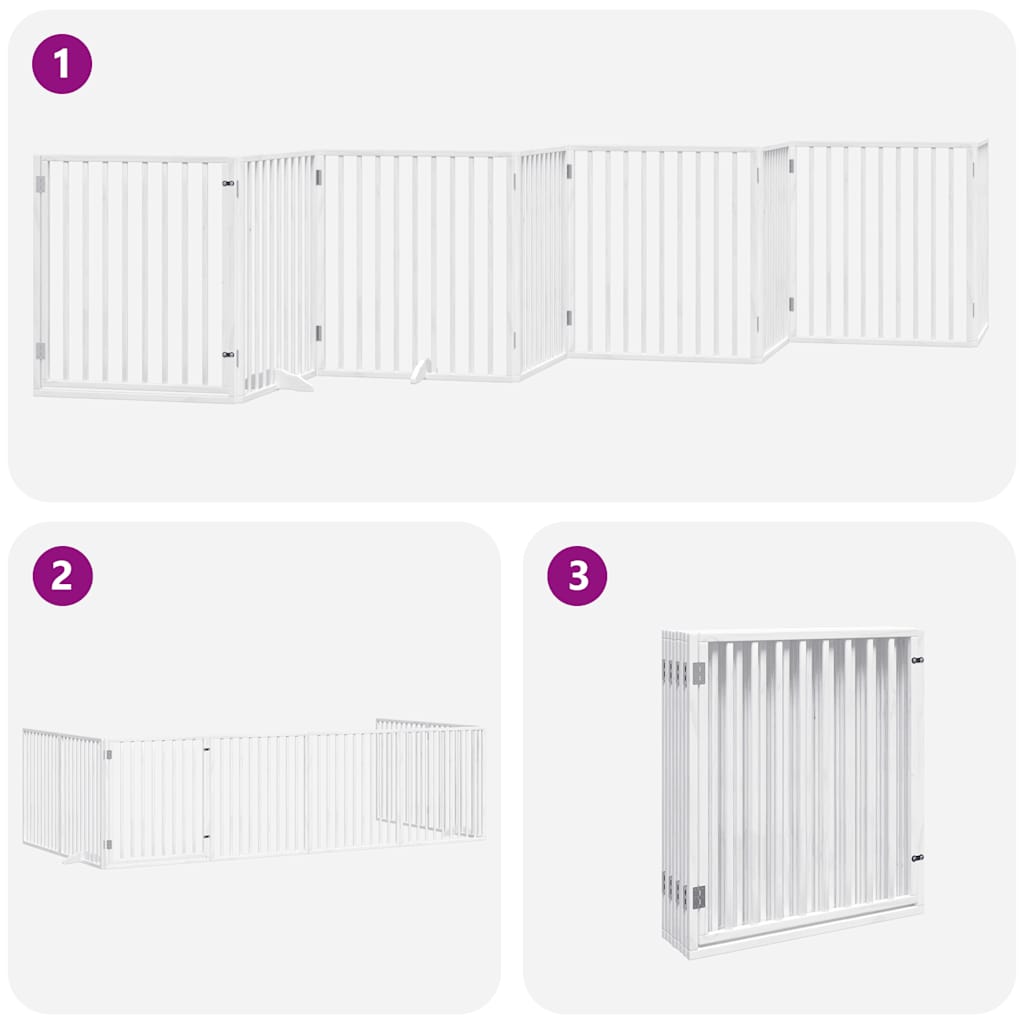 1

2

3