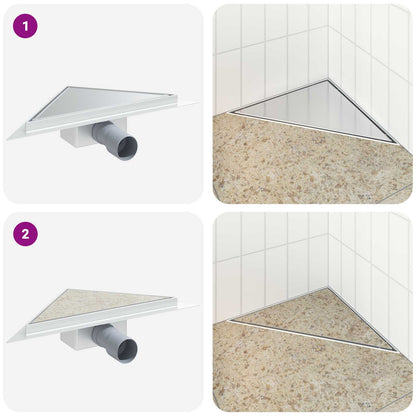 1

2