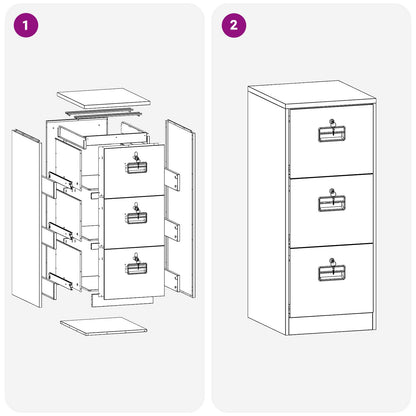 1

2