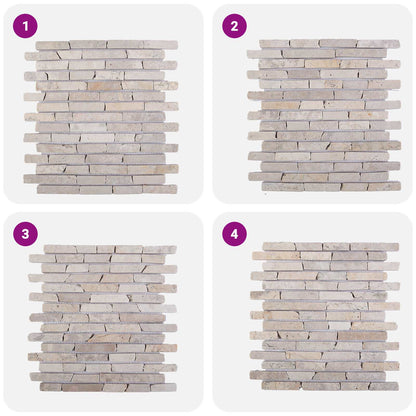 1

2

3

4