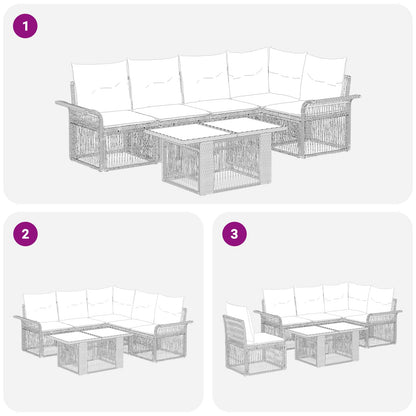 1

2

3