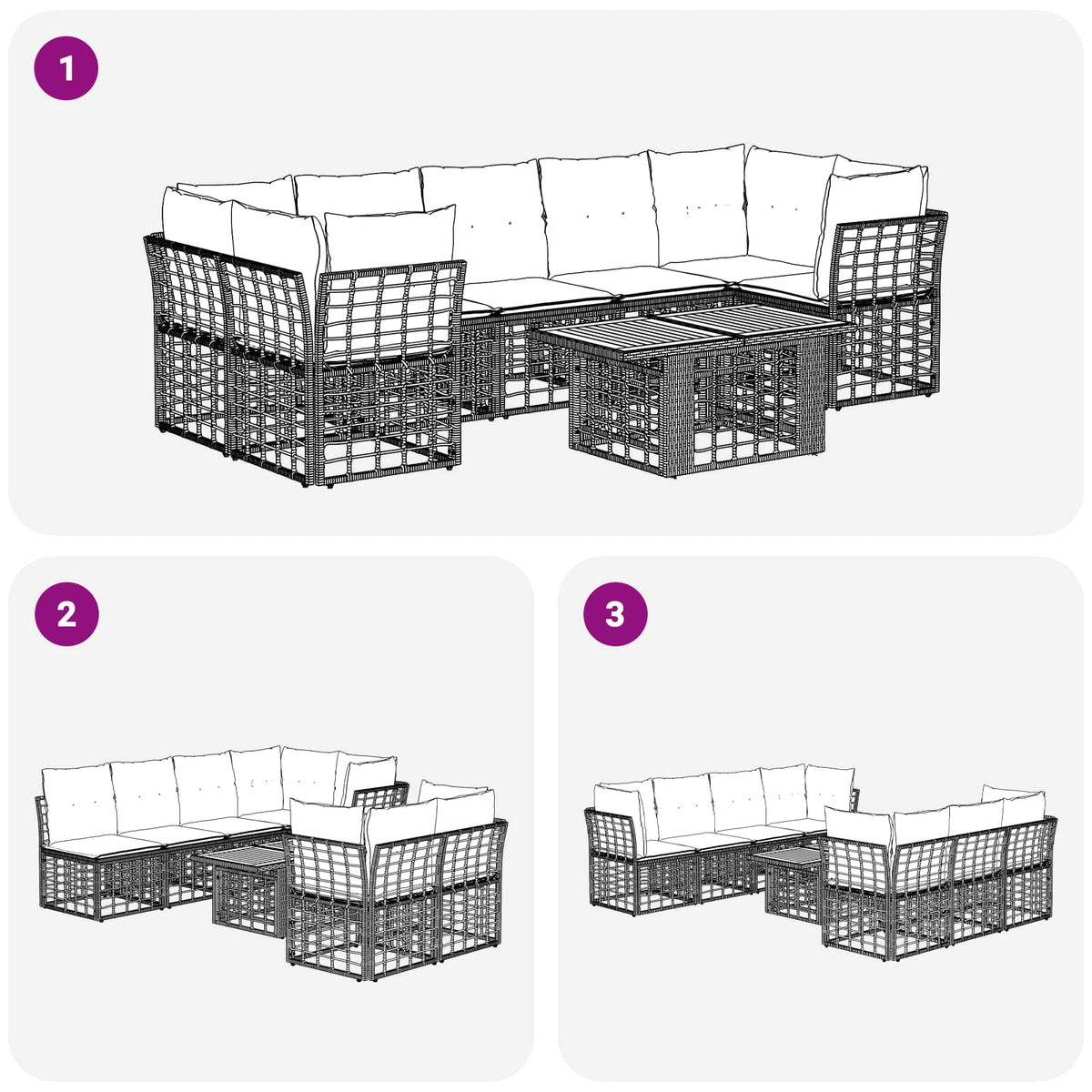 1

2

3