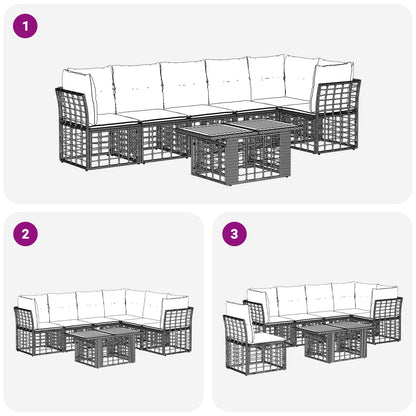 1

2

3