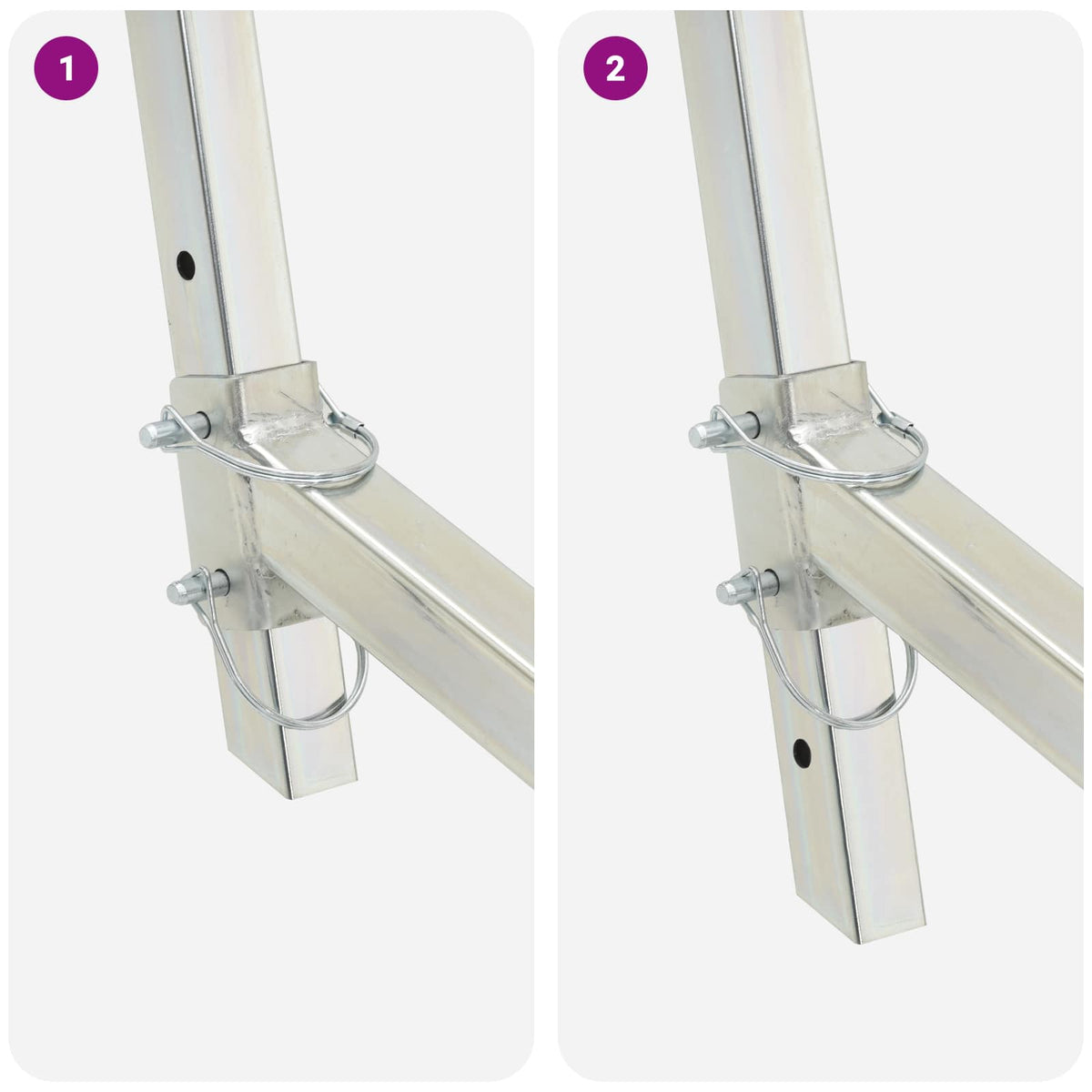 1

2