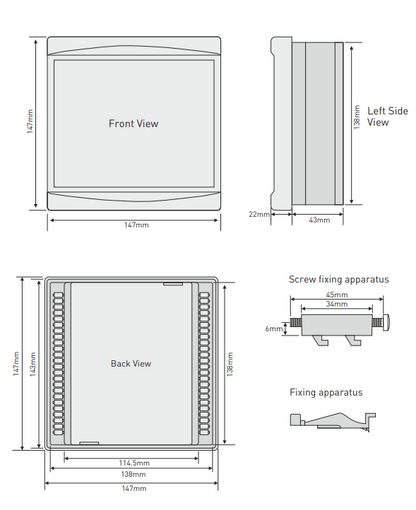 147mm

Front View

147mm

138mm

Left Side View

22mm

43mm

147mm

143mm

Back View

138mm

114.5mm

138mm

147mm

Screw fixing apparatus

45mm

34mm

6mm

Fixing apparatus